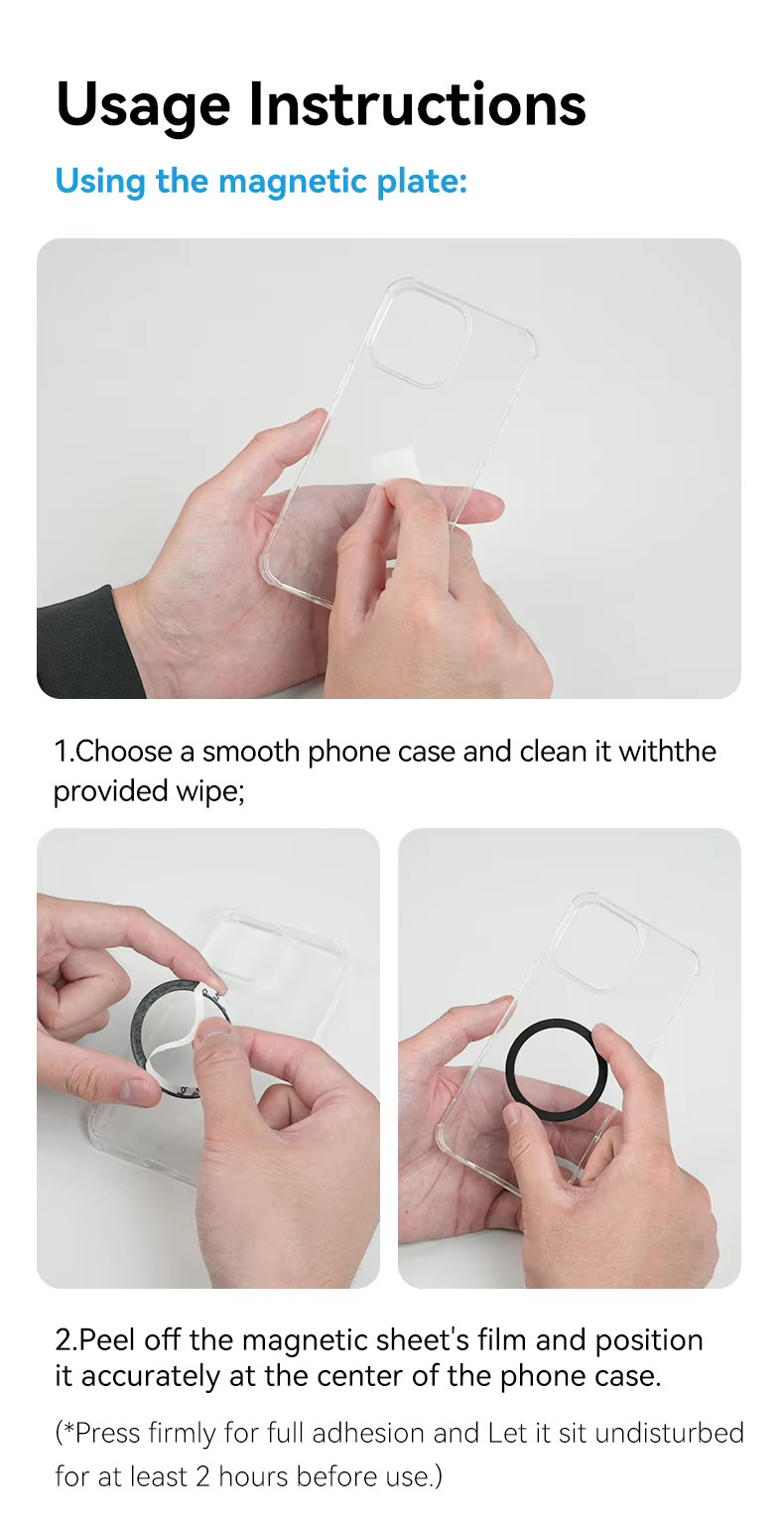 Usage Instructions

Using the magnetic plate:

1.Choose a smooth phone case and clean it withthe provided wipe;

2.Peel off the magnetic sheet's film and position it accurately at the center of the phone case.

(*Press firmly for full adhesion and Let it sit undisturbed for at least 2 hours before use.)