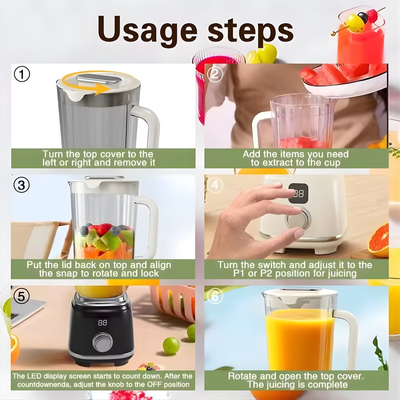 Usage steps

①
Turn the top cover to the left or right and remove it

②
Add the items you need to extract to the cup

③
Put the lid back on top and align the snap to rotate and lock

④
88
Turn the switch and adjust it to the P1 or P2 position for juicing

⑤
88
The LED display screen starts to count down. After the countdownends, adjust the knob to the OFF position

⑥
Rotate and open the top cover. The juicing is complete