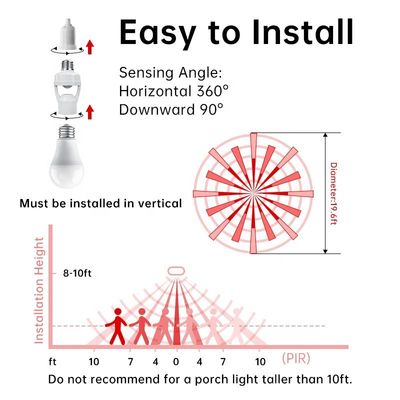 Easy to Install

Sensing Angle:
Horizontal 360°
Downward 90°

Must be installed in vertical

Diameter:19.6ft

Installation Height

8-10ft

ft 10 7 4 0 4 7 10 (PIR)

Do not recommend for a porch light taller than 10ft.