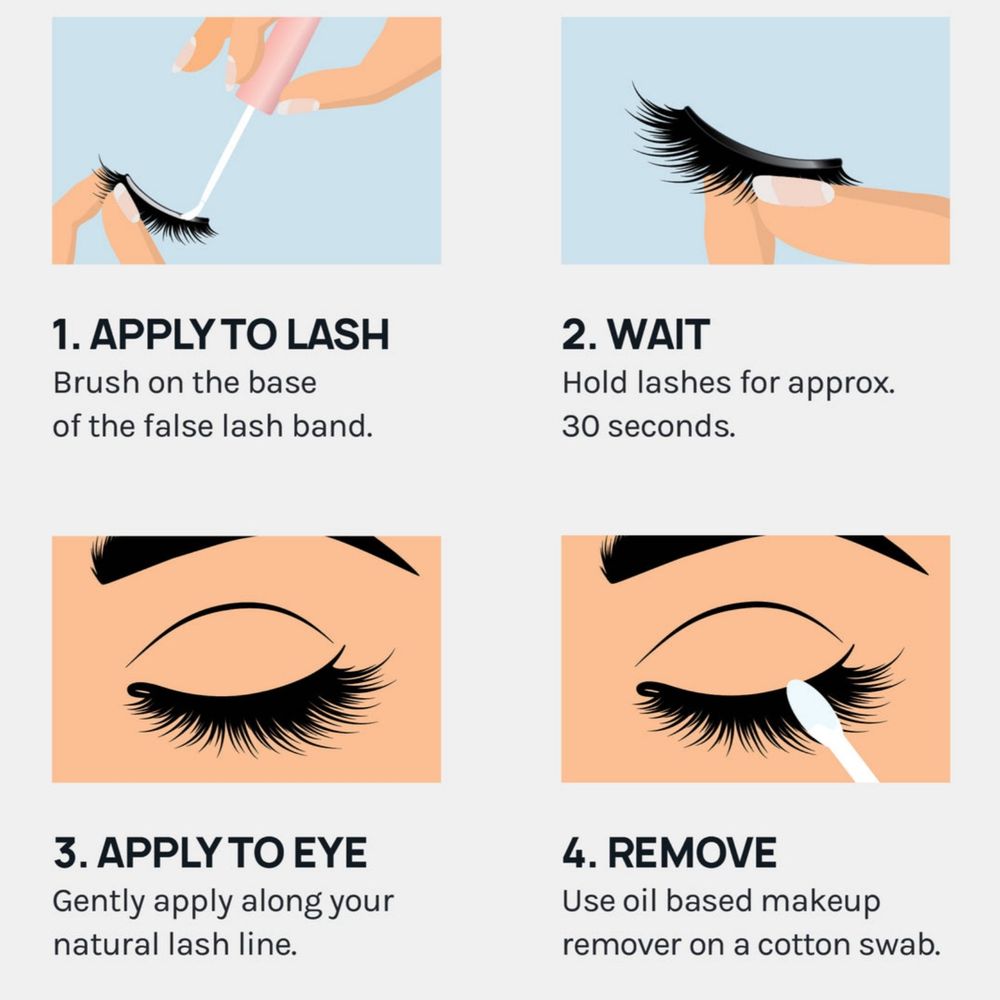 1. APPLY TO LASH
Brush on the base of the false lash band.

2. WAIT
Hold lashes for approx. 30 seconds.

3. APPLY TO EYE
Gently apply along your natural lash line.

4. REMOVE
Use oil based makeup remover on a cotton swab.