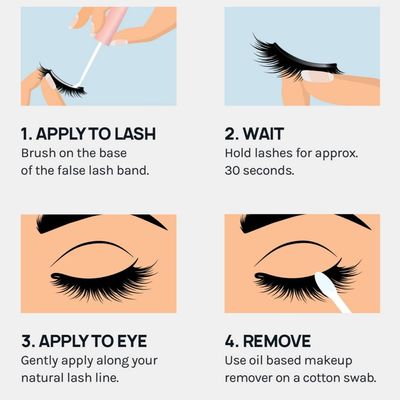 1. APPLY TO LASH
Brush on the base of the false lash band.

2. WAIT
Hold lashes for approx. 30 seconds.

3. APPLY TO EYE
Gently apply along your natural lash line.

4. REMOVE
Use oil based makeup remover on a cotton swab.