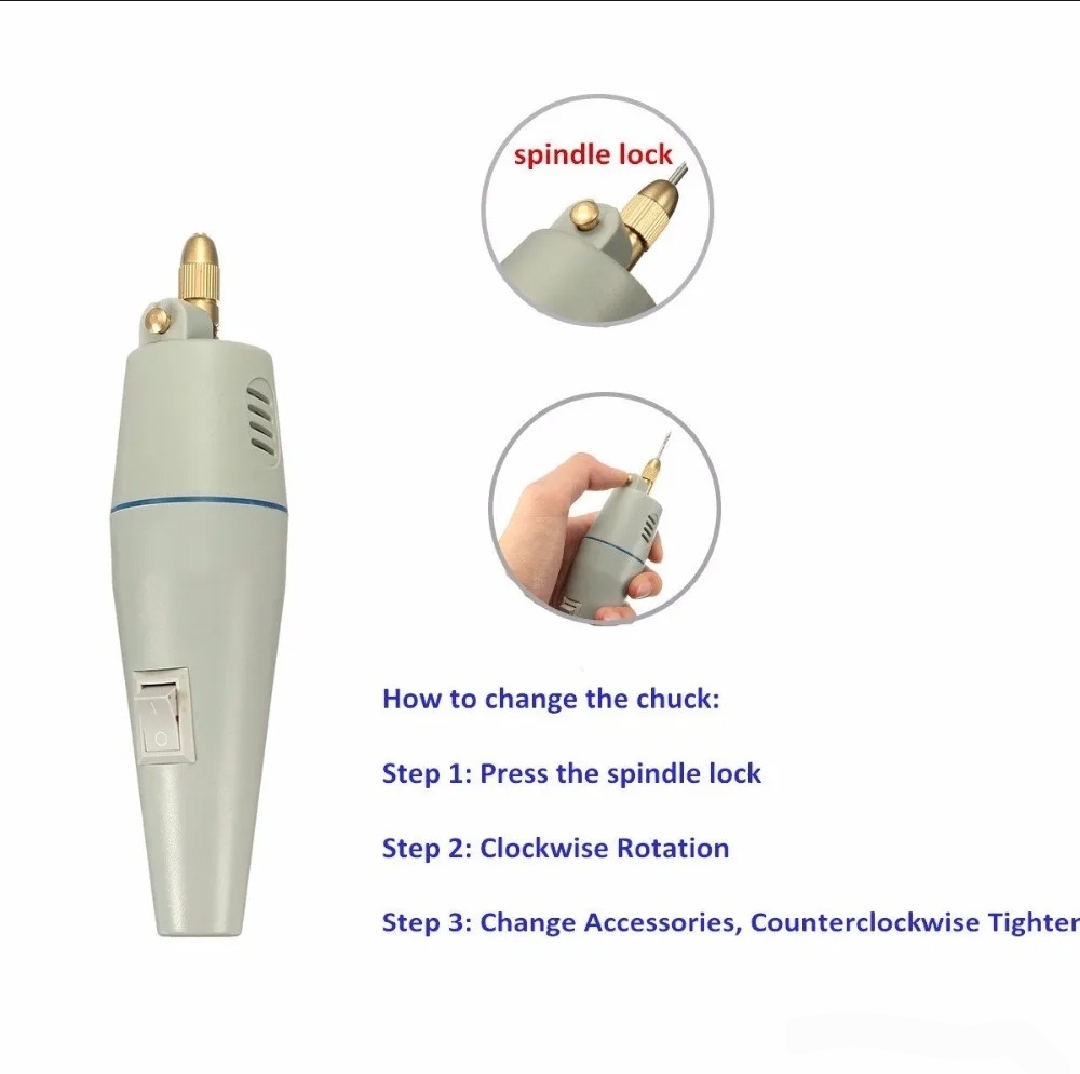 spindle lock

How to change the chuck:

Step 1: Press the spindle lock

Step 2: Clockwise Rotation

Step 3: Change Accessories, Counterclockwise Tighter