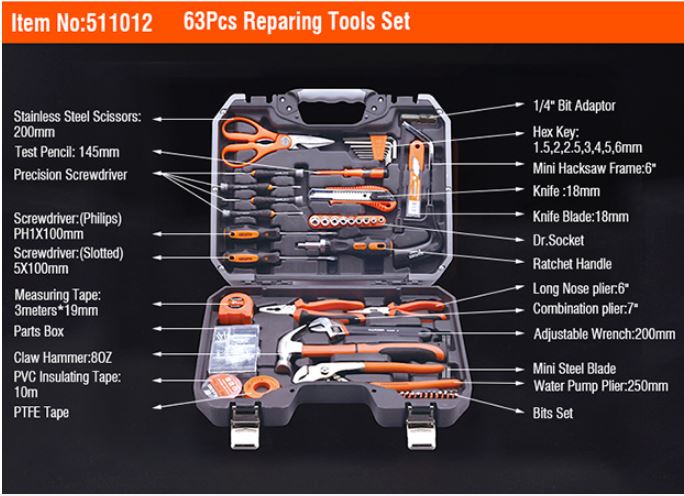 Item No:511012 63Pcs Reparing Tools Set

Stainless Steel Scissors: 200mm

Test Pencil: 145mm

Precision Screwdriver

Screwdriver:(Philips) PH1X100mm

Screwdriver:(Slotted) 5X100mm

Measuring Tape: 3meters*19mm

Parts Box

Claw Hammer:8OZ

PVC Insulating Tape: 10m

PTFE Tape

1/4" Bit Adaptor

Hex Key: 1.5,2,2.5,3,4,5,6mm

Mini Hacksaw Frame:6"

Knife :18mm

Knife Blade:18mm

Dr.Socket

Ratchet Handle

Long Nose plier:6"

Combination plier:7"

Adjustable Wrench:200mm

Mini Steel Blade

Water Pump Plier:250mm

Bits Set