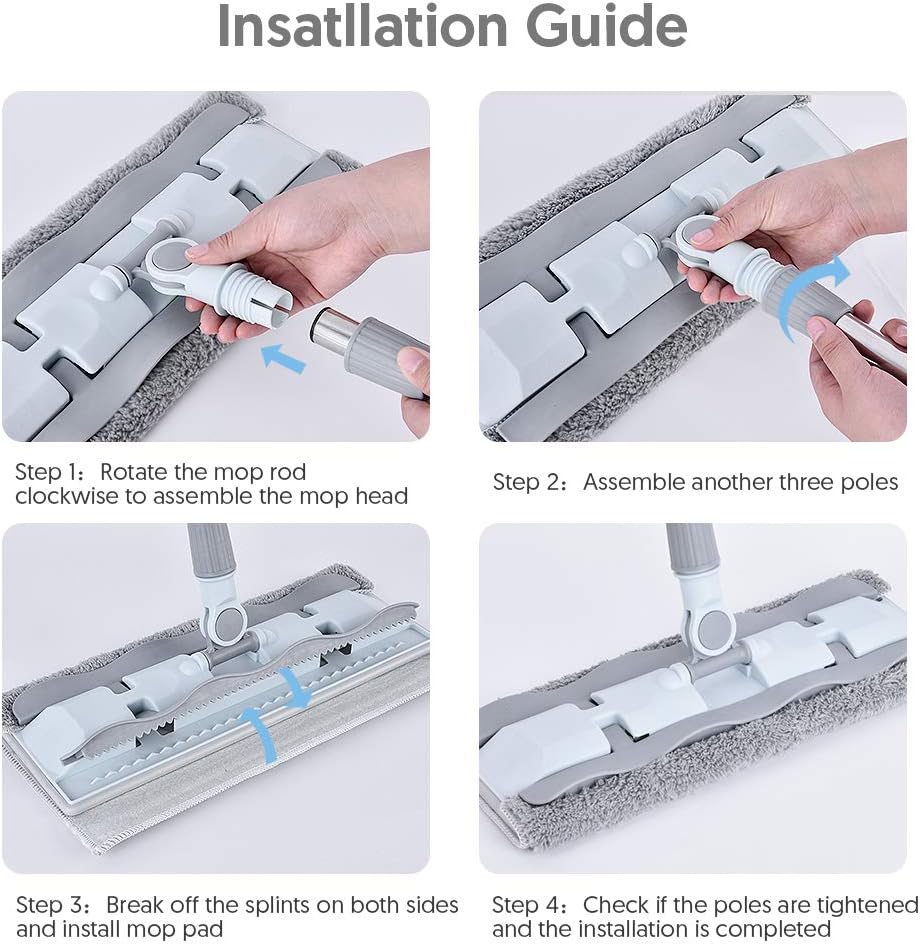 Insatllation Guide

Step 1：Rotate the mop rod clockwise to assemble the mop head

Step 2：Assemble another three poles

Step 3：Break off the splints on both sides and install mop pad

Step 4：Check if the poles are tightened and the installation is completed