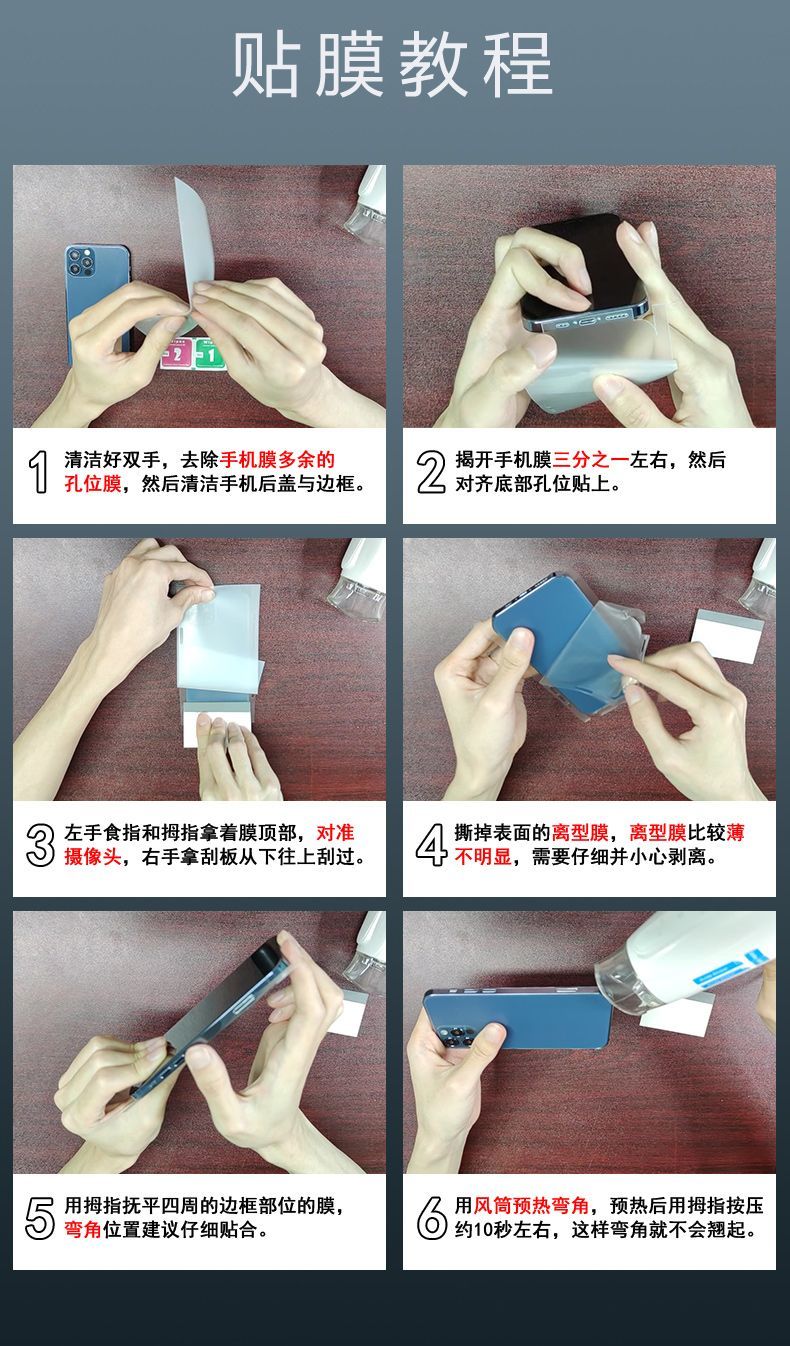 贴膜教程

2 1

1 清洁好双手，去除手机膜多余的孔位膜，然后清洁手机后盖与边框。

2 揭开手机膜三分之一左右，然后对齐底部孔位贴上。

3 左手食指和拇指拿着膜顶部，对准摄像头，右手拿刮板从下往上刮过。

4 撕掉表面的离型膜，离型膜比较薄不明显，需要仔细并小心剥离。

5 用拇指抚平四周的边框部位的膜，弯角位置建议仔细贴合。

6 用风筒预热弯角，预热后用拇指按压约10秒左右，这样弯角就不会翘起。