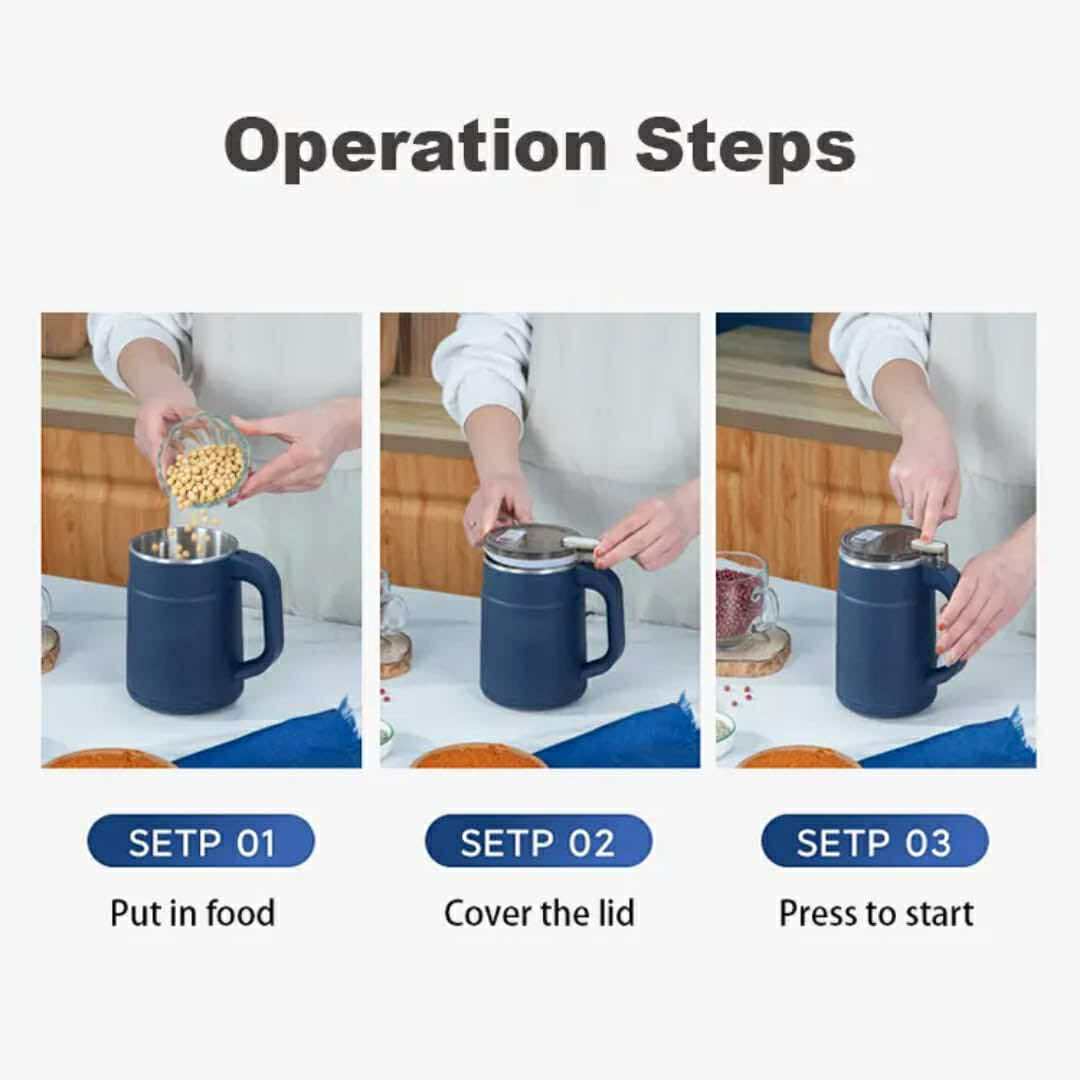 Operation Steps

SETP 01
Put in food

SETP 02
Cover the lid

SETP 03
Press to start