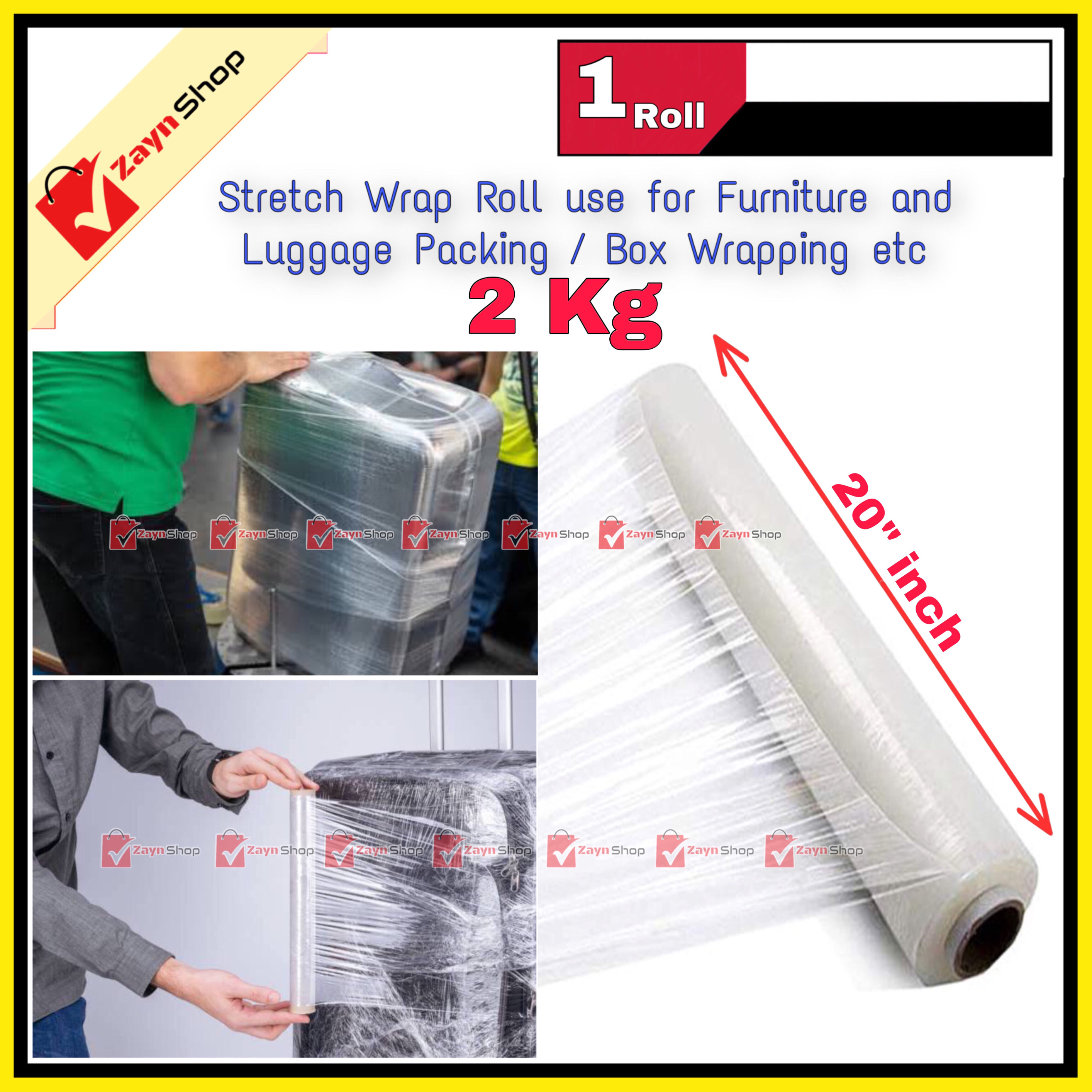 Zayn Shop

1 Roll

Stretch Wrap Roll use for Furniture and Luggage Packing / Box Wrapping etc

2 Kg

20" inch

Zayn Shop Zayn Shop Zayn Shop Zayn Shop Zayn Shop Zayn Shop Zayn Shop

Zayn Shop Zayn Shop Zayn Shop Zayn Shop Zayn Shop Zayn Shop Zayn Shop