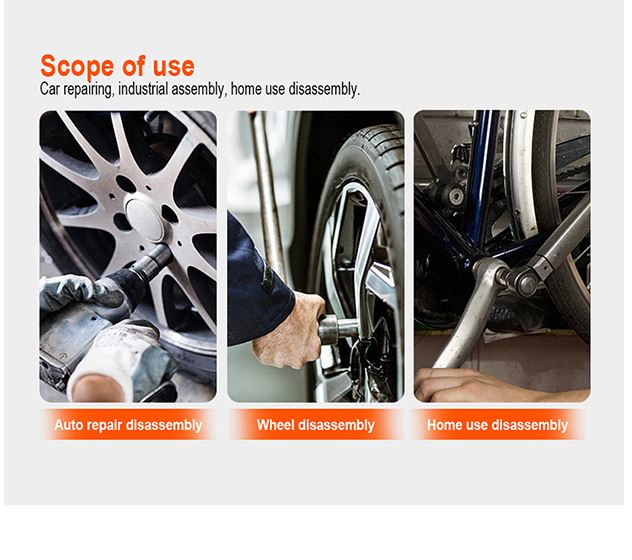 Scope of use
Car repairing, industrial assembly, home use disassembly.

Auto repair disassembly

Wheel disassembly

Home use disassembly