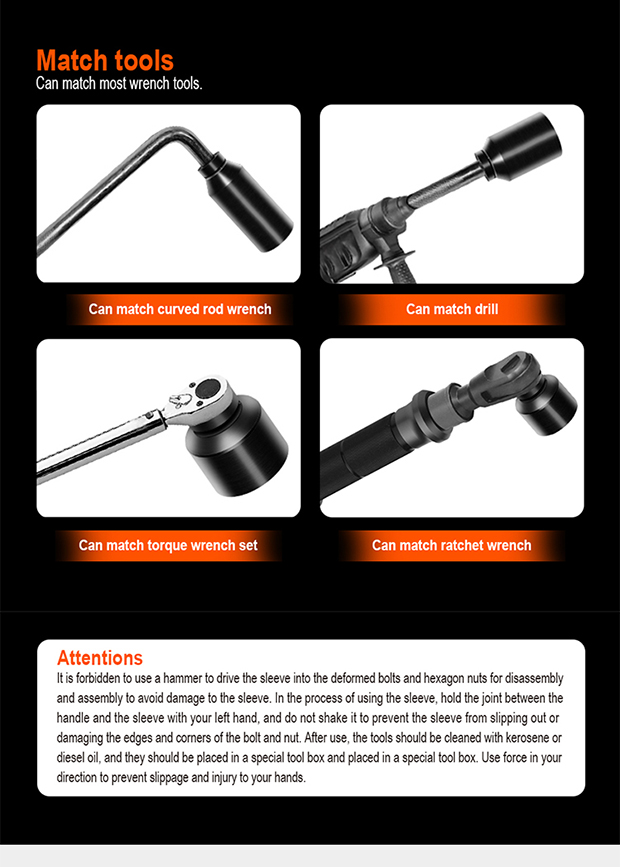 Match tools
Can match most wrench tools.

Can match curved rod wrench

Can match drill

Can match torque wrench set

Can match ratchet wrench

Attentions
It is forbidden to use a hammer to drive the sleeve into the deformed bolts and hexagon nuts for disassembly and assembly to avoid damage to the sleeve. In the process of using the sleeve, hold the joint between the handle and the sleeve with your left hand, and do not shake it to prevent the sleeve from slipping out or damaging the edges and corners of the bolt and nut. After use, the tools should be cleaned with kerosene or diesel oil, and they should be placed in a special tool box and placed in a special tool box. Use force in your direction to prevent slippage and injury to your hands.