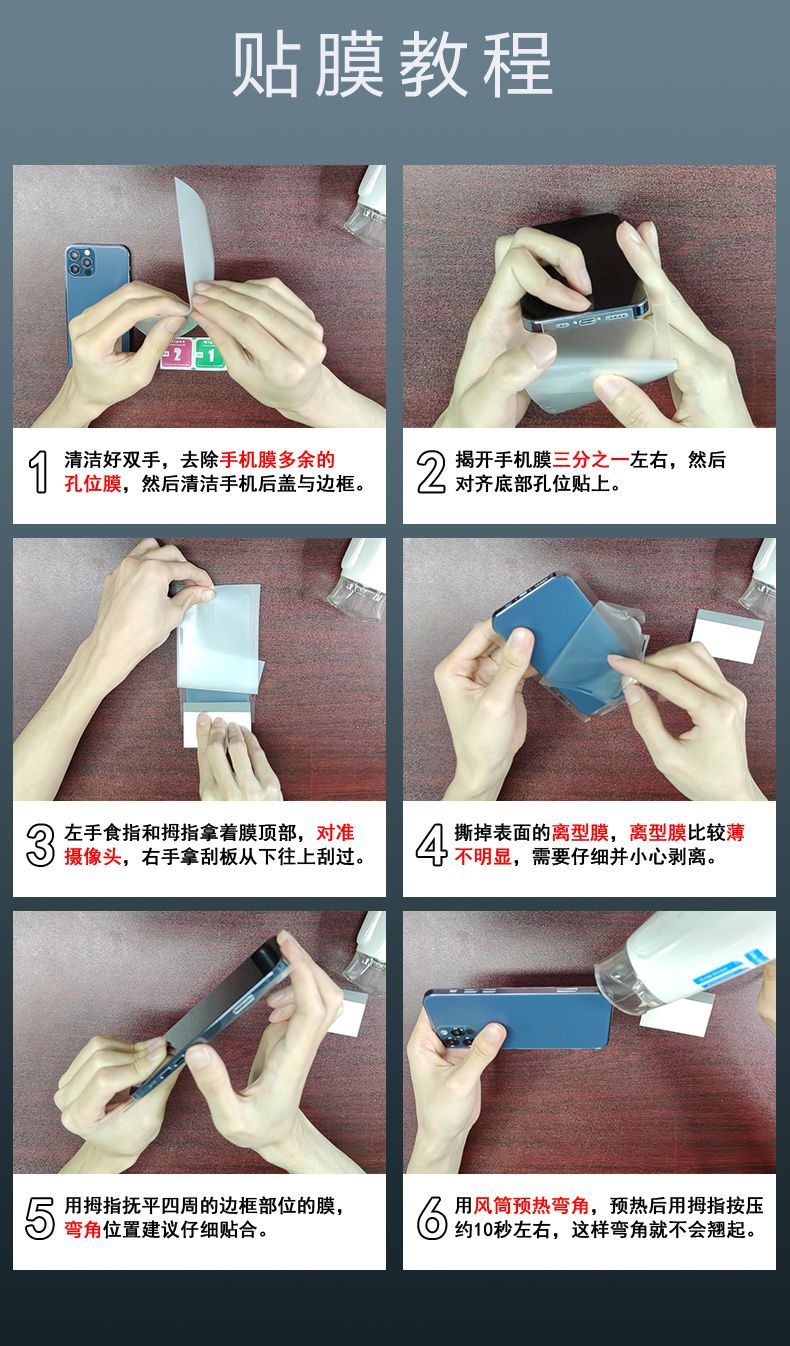 贴膜教程

2 1

1 清洁好双手，去除手机膜多余的孔位膜，然后清洁手机后盖与边框。

2 揭开手机膜三分之一左右，然后对齐底部孔位贴上。

3 左手食指和拇指拿着膜顶部，对准摄像头，右手拿刮板从下往上刮过。

4 撕掉表面的离型膜，离型膜比较薄不明显，需要仔细并小心剥离。

5 用拇指抚平四周的边框部位的膜，弯角位置建议仔细贴合。

6 用风筒预热弯角，预热后用拇指按压约10秒左右，这样弯角就不会翘起。