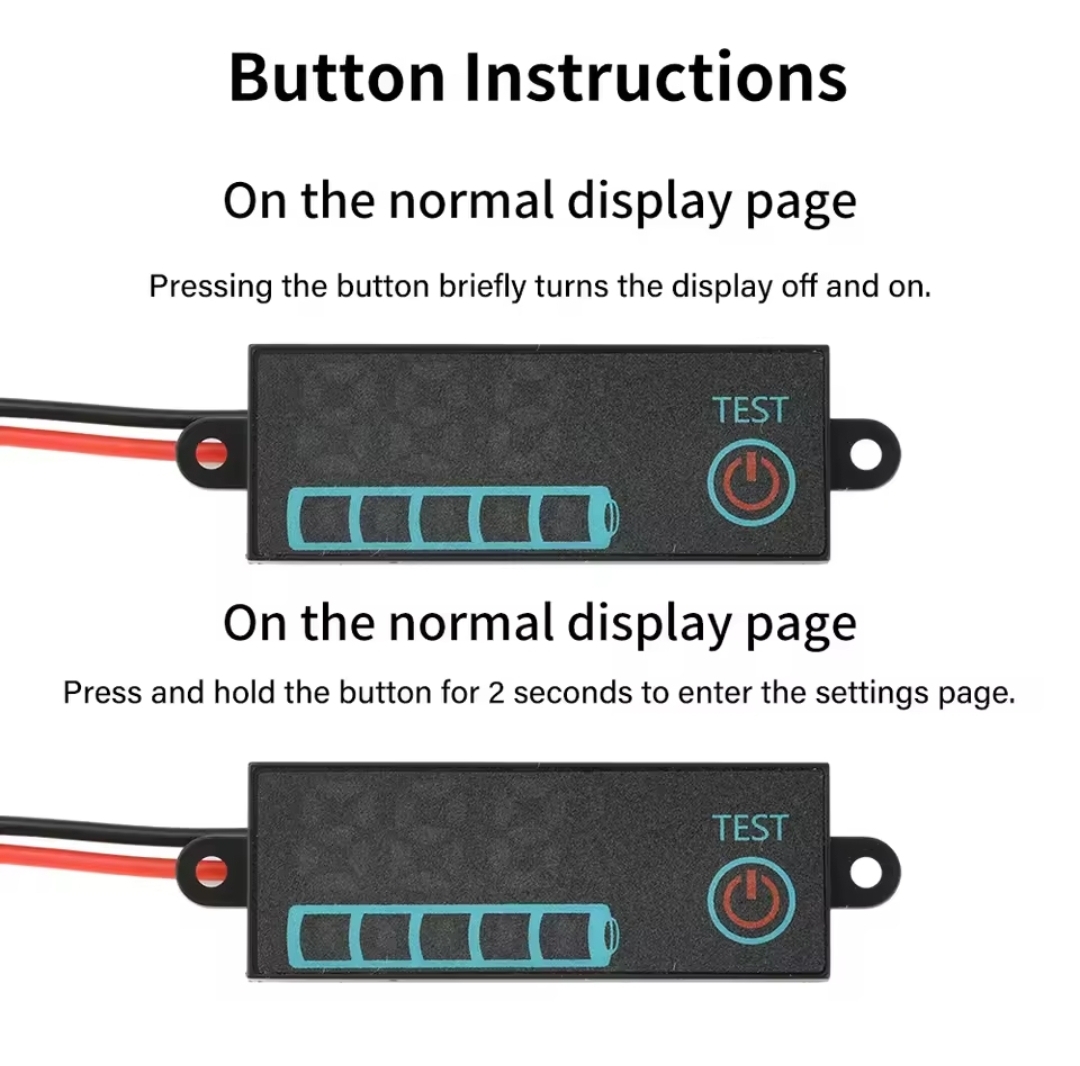 Button Instructions

On the normal display page

Pressing the button briefly turns the display off and on.

TEST

On the normal display page

Press and hold the button for 2 seconds to enter the settings page.

TEST