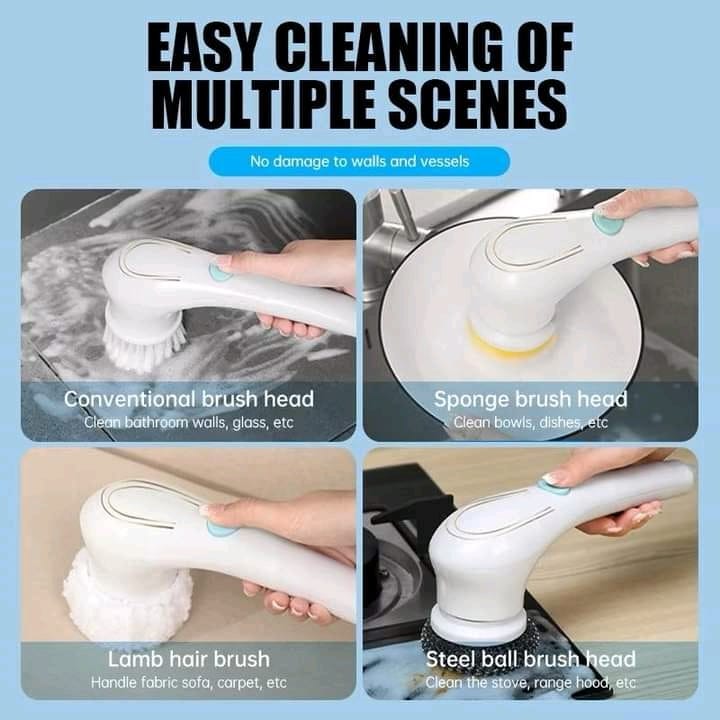 EASY CLEANING OF MULTIPLE SCENES

No damage to walls and vessels

Conventional brush head
Clean bathroom walls, glass, etc

Sponge brush head
Clean bowls, dishes, etc

Lamb hair brush
Handle fabric sofa, carpet, etc

Steel ball brush head
Clean the stove, range hood, etc