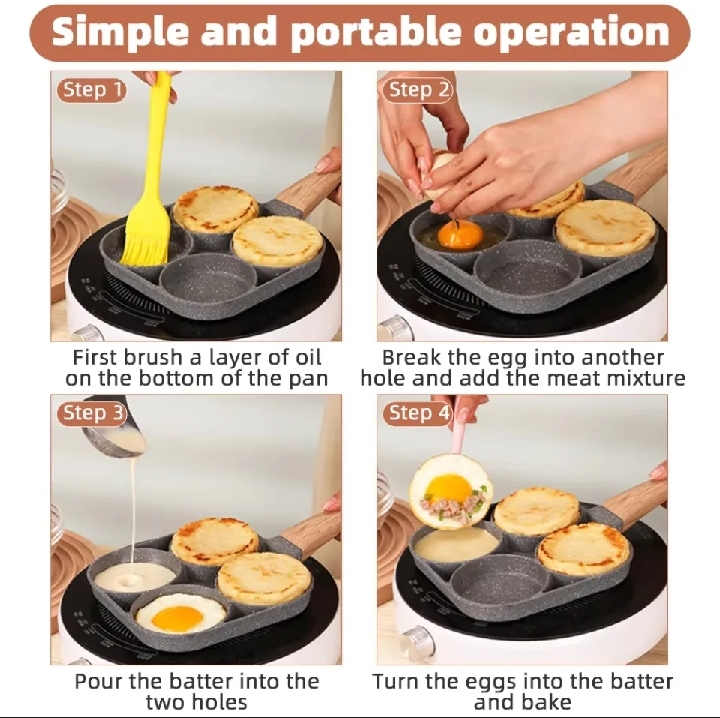 Simple and portable operation

Step 1

First brush a layer of oil on the bottom of the pan

Step 2

Break the egg into another hole and add the meat mixture

Step 3

Pour the batter into the two holes

Step 4

Turn the eggs into the batter and bake