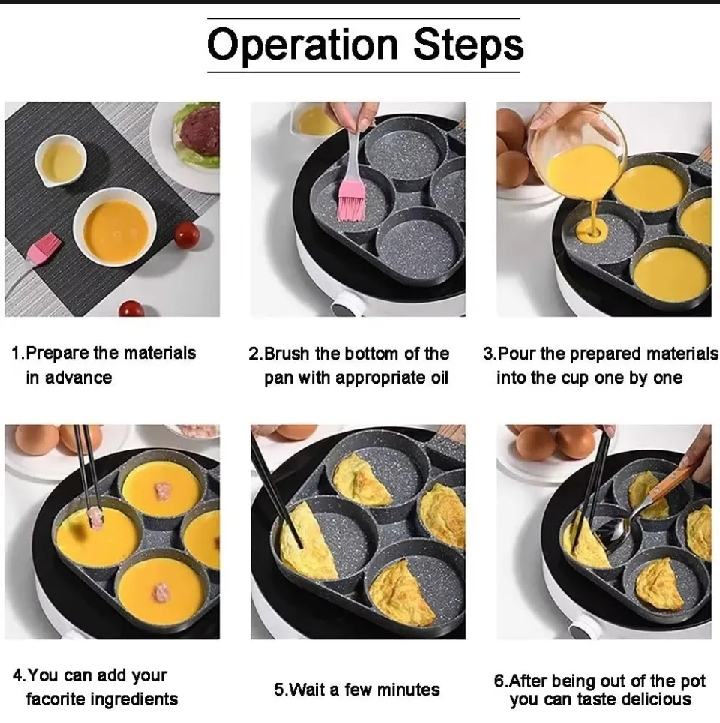 Operation Steps

1.Prepare the materials in advance

2.Brush the bottom of the pan with appropriate oil

3.Pour the prepared materials into the cup one by one

4.You can add your facorite ingredients

5.Wait a few minutes

6.After being out of the pot you can taste delicious