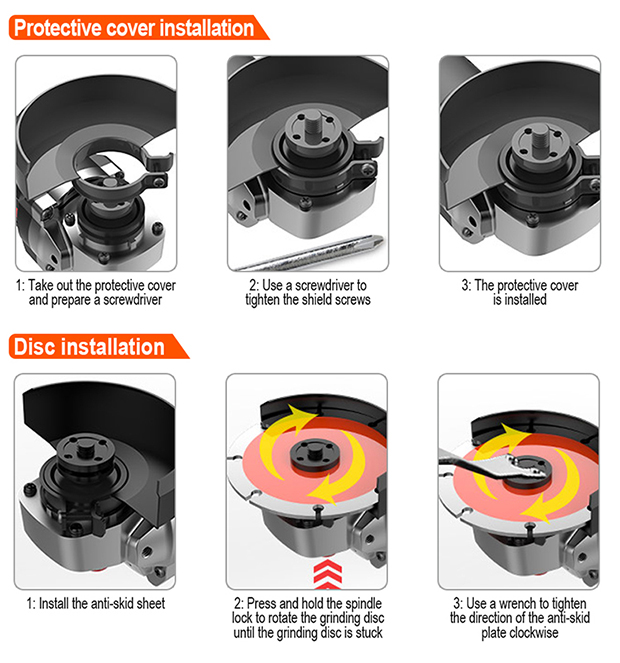 Protective cover installation

1: Take out the protective cover and prepare a screwdriver

2: Use a screwdriver to tighten the shield screws

3: The protective cover is installed

Disc installation

1: Install the anti-skid sheet

2: Press and hold the spindle lock to rotate the grinding disc until the grinding disc is stuck

3: Use a wrench to tighten the direction of the anti-skid plate clockwise