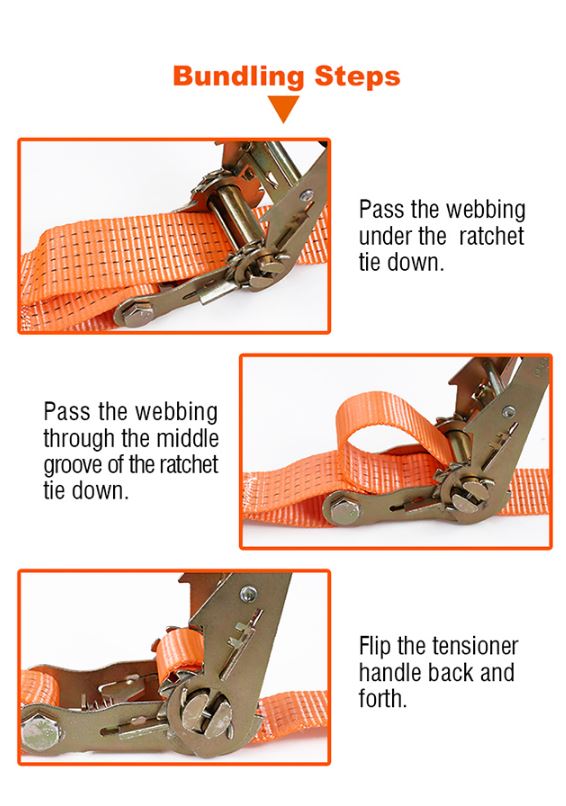 Bundling Steps

Pass the webbing under the ratchet tie down.

Pass the webbing through the middle groove of the ratchet tie down.

Flip the tensioner handle back and forth.