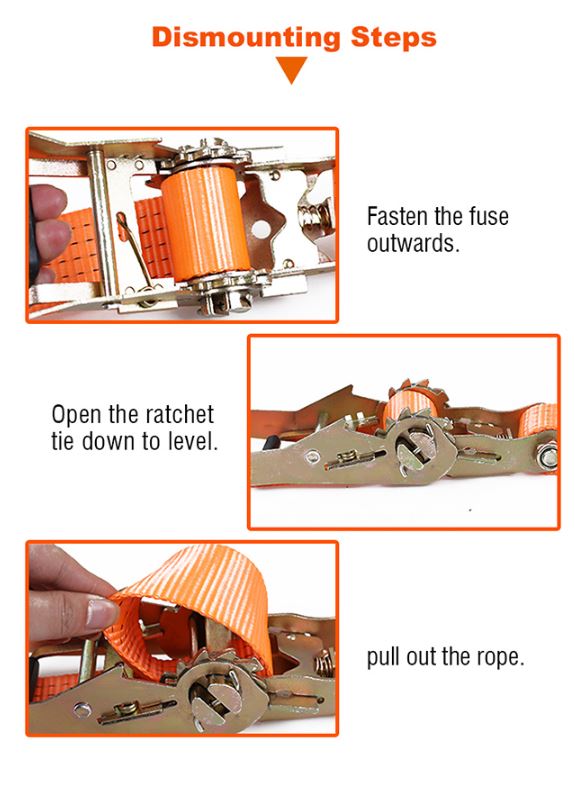 Dismounting Steps

Fasten the fuse outwards.

Open the ratchet tie down to level.

pull out the rope.