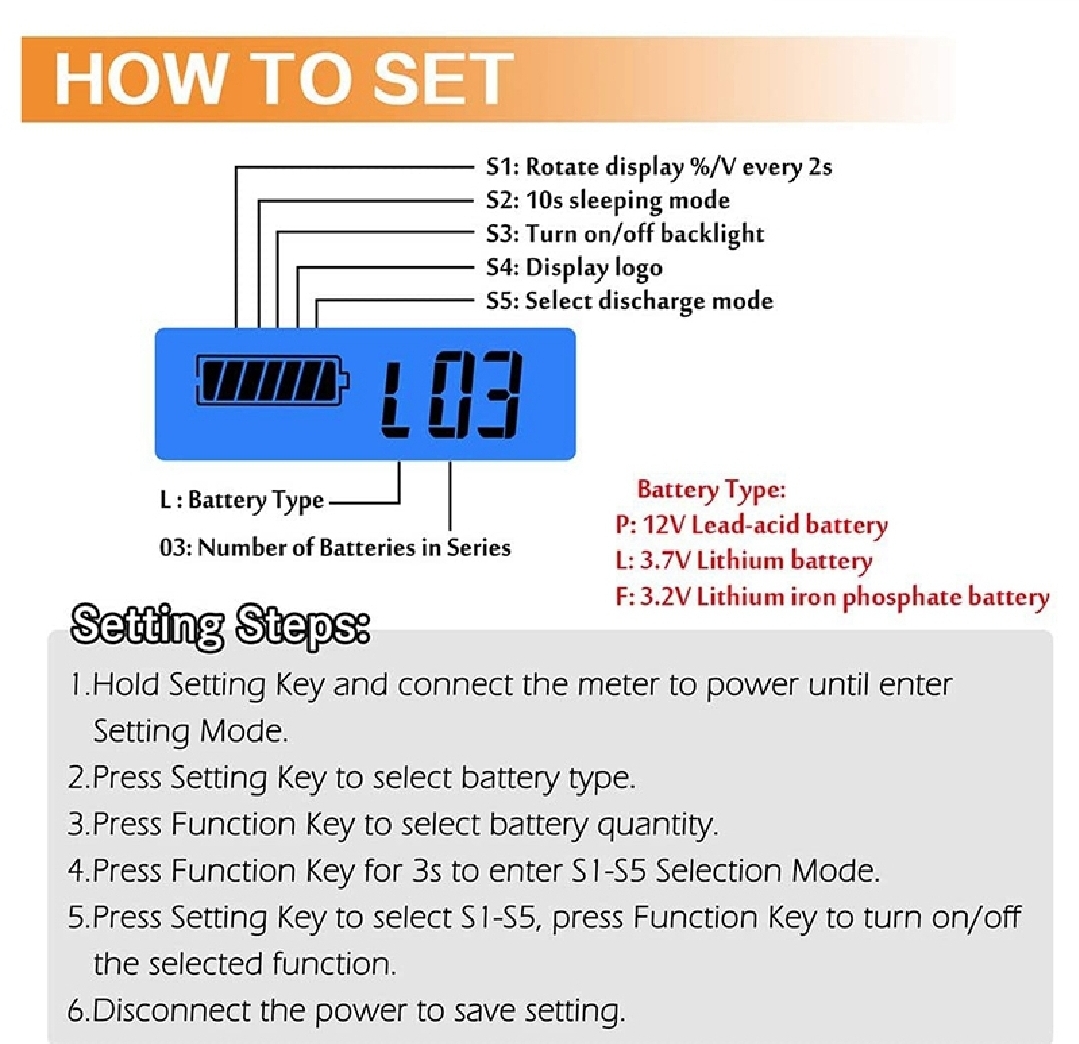 HOW TO SET

S1: Rotate display %/V every 2s
S2: 10s sleeping mode
S3: Turn on/off backlight
S4: Display logo
S5: Select discharge mode

L03

L : Battery Type
03: Number of Batteries in Series

Battery Type:
P: 12V Lead-acid battery
L: 3.7V Lithium battery
F: 3.2V Lithium iron phosphate battery

Setting Steps:

1.Hold Setting Key and connect the meter to power until enter Setting Mode.
2.Press Setting Key to select battery type.
3.Press Function Key to select battery quantity.
4.Press Function Key for 3s to enter S1-S5 Selection Mode.
5.Press Setting Key to select S1-S5, press Function Key to turn on/off the selected function.
6.Disconnect the power to save setting.