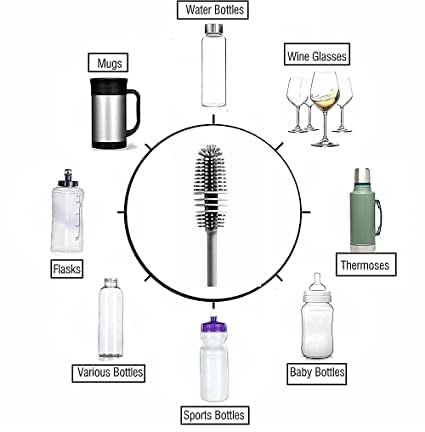 Water Bottles

Mugs

Wine Glasses

Flasks

Thermoses

Various Bottles

Baby Bottles

Sports Bottles