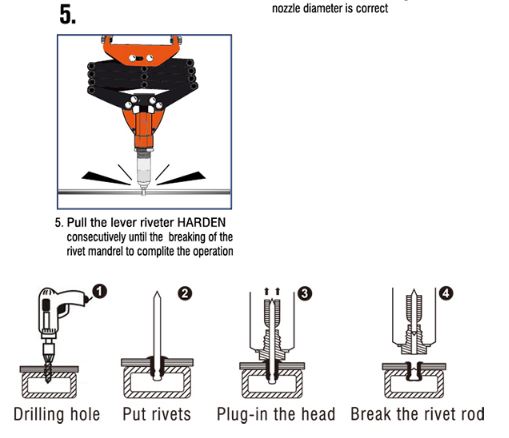 5.

nozzle diameter is correct

5. Pull the lever riveter HARDEN consecutively until the breaking of the rivet mandrel to complite the operation

1
Drilling hole

2
Put rivets

3
Plug-in the head

4
Break the rivet rod