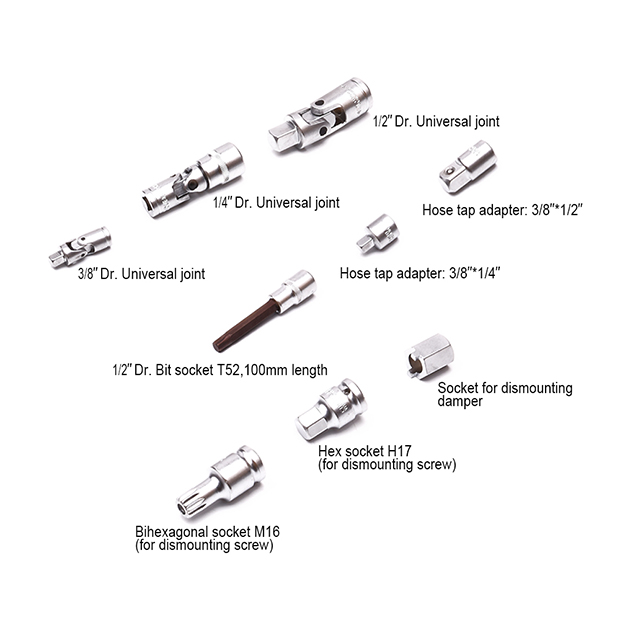 1/2″ Dr. Universal joint

1/4″ Dr. Universal joint

Hose tap adapter: 3/8″*1/2″

3/8″ Dr. Universal joint

Hose tap adapter: 3/8″*1/4″

1/2″ Dr. Bit socket T52,100mm length

Socket for dismounting damper

Hex socket H17 (for dismounting screw)

Bihexagonal socket M16 (for dismounting screw)