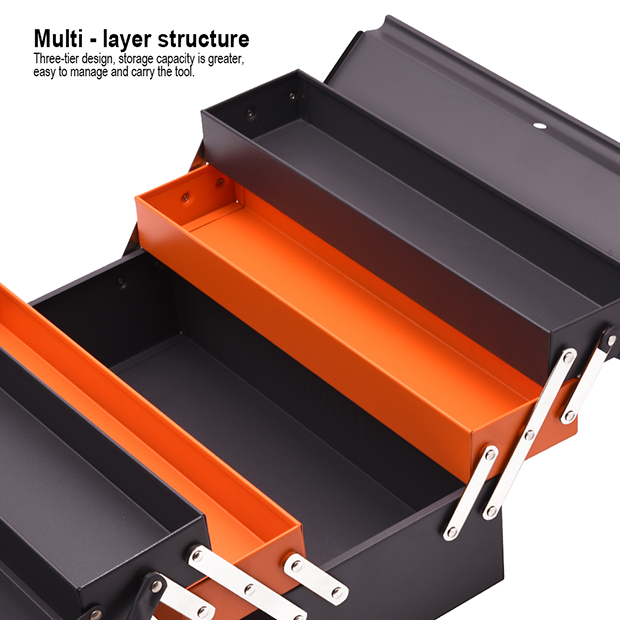 Multi - layer structure
Three-tier design, storage capacity is greater, easy to manage and carry the tool.