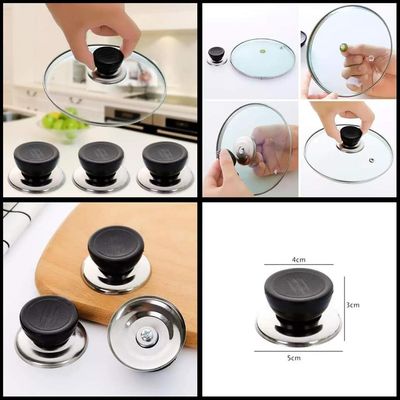 4cm

3cm

5cm