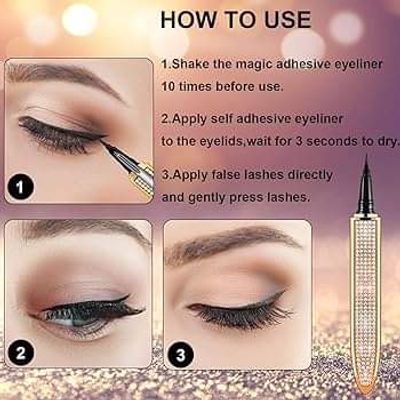 HOW TO USE

1.Shake the magic adhesive eyeliner 10 times before use.

2.Apply self adhesive eyeliner to the eyelids,wait for 3 seconds to dry.

3.Apply false lashes directly and gently press lashes.

1

2

3