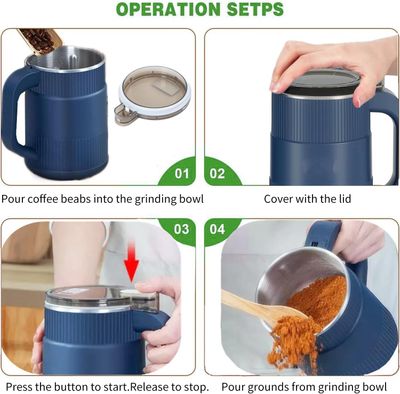 OPERATION SETPS

01

Pour coffee beabs into the grinding bowl

02

Cover with the lid

03

Press the button to start.Release to stop.

04

Pour grounds from grinding bowl