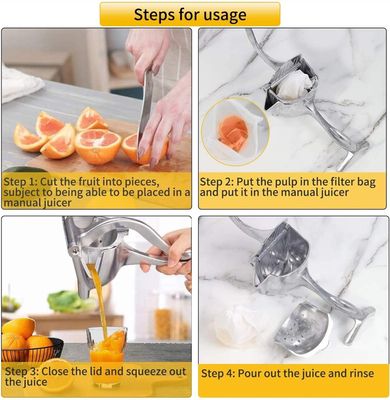 Steps for usage

Step 1: Cut the fruit into pieces, subject to being able to be placed in a manual juicer

Step 2: Put the pulp in the filter bag and put it in the manual juicer

Step 3: Close the lid and squeeze out the juice

Step 4: Pour out the juice and rinse