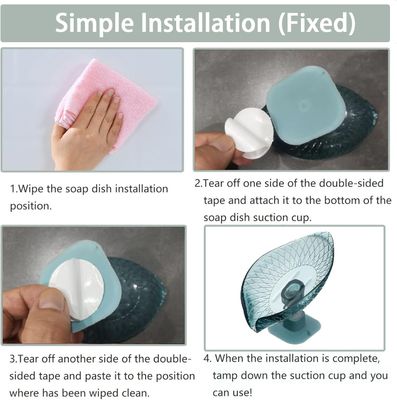 Simple Installation (Fixed)

1.Wipe the soap dish installation position.

2.Tear off one side of the double-sided tape and attach it to the bottom of the soap dish suction cup.

3.Tear off another side of the double-sided tape and paste it to the position where has been wiped clean.

4. When the installation is complete, tamp down the suction cup and you can use!