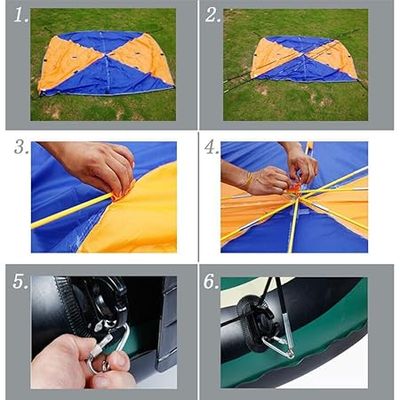 1.

2.

3.

4.

5.

6.