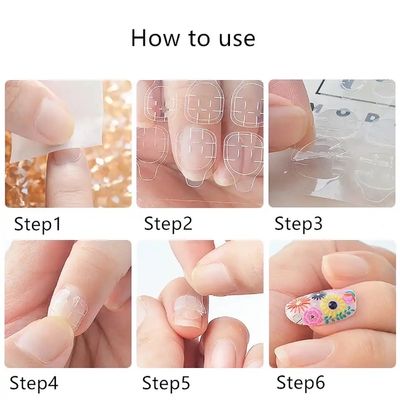 How to use

Step1

Step2

Step3

Step4

Step5

Step6