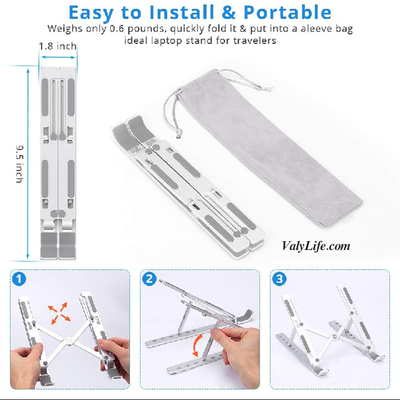 Easy to Install & Portable

Weighs only 0.6 pounds, quickly fold it & put into a aleeve bag ideal laptop stand for travelers

1.8 inch

9.5 inch

ValyLife.com

1

2

3