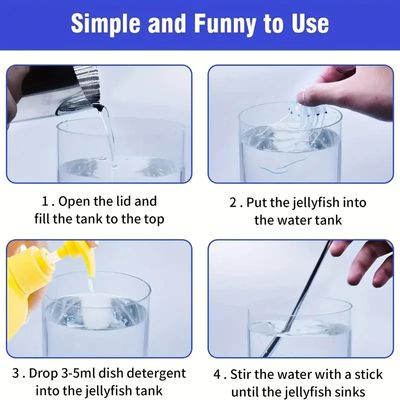 Simple and Funny to Use

1 . Open the lid and fill the tank to the top

2 . Put the jellyfish into the water tank

3 . Drop 3-5ml dish detergent into the jellyfish tank

4 . Stir the water with a stick until the jellyfish sinks