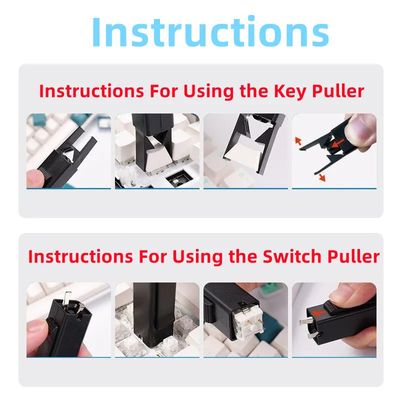 Instructions

Instructions For Using the Key Puller

Instructions For Using the Switch Puller