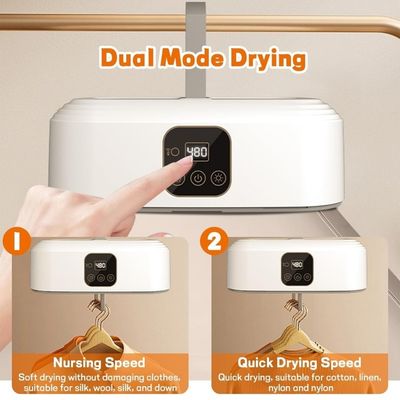 Dual Mode Drying

480

1

480

Nursing Speed

Soft drying without damaging clothes, suitable for silk, wool, silk, and down

2

480

Quick Drying Speed

Quick drying, suitable for cotton, linen, nylon and nylon