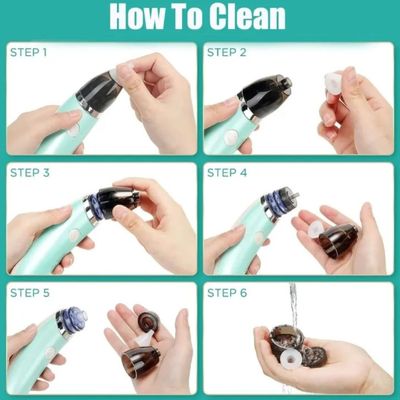 How To Clean

STEP 1

STEP 2

STEP 3

STEP 4

STEP 5

STEP 6