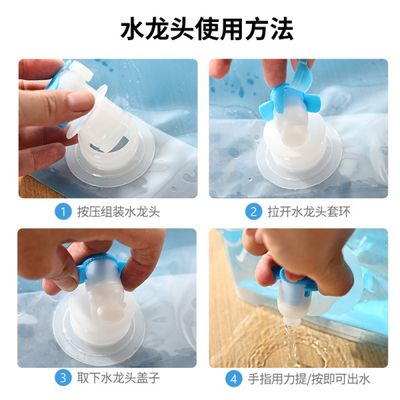 水龙头使用方法

1 按压组装水龙头

2 拉开水龙头套环

3 取下水龙头盖子

4 手指用力提/按即可出水