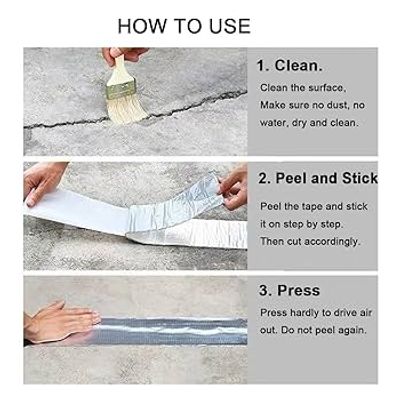 HOW TO USE

1. Clean.

Clean the surface, Make sure no dust, no water, dry and clean.

2. Peel and Stick

Peel the tape and stick it on step by step. Then cut accordingly.

3. Press

Press hardly to drive air out. Do not peel again.