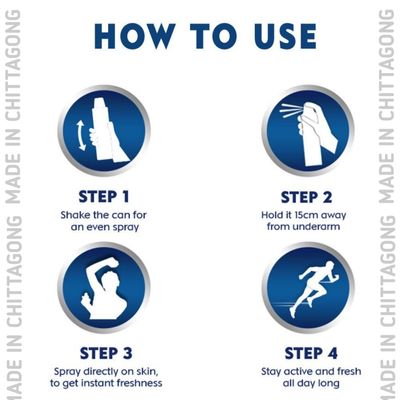 MADE IN CHITTAGONG MADE IN CHITTAGONG

HOW TO USE

STEP 1
Shake the can for an even spray

STEP 2
Hold it 15cm away from underarm

STEP 3
Spray directly on skin, to get instant freshness

STEP 4
Stay active and fresh all day long

MADE IN CHITTAGONG MADE IN CHITTAGONG