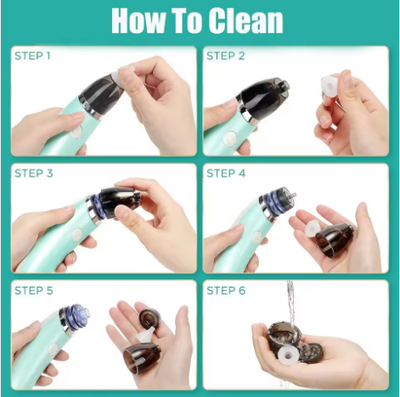 How To Clean

STEP 1

STEP 2

STEP 3

STEP 4

STEP 5

STEP 6