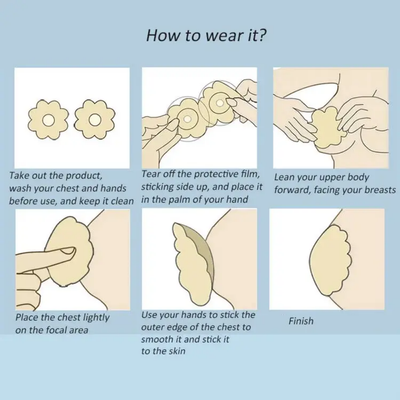 How to wear it?

Take out the product, wash your chest and hands before use, and keep it clean

Tear off the protective film, sticking side up, and place it in the palm of your hand

Lean your upper body forward, facing your breasts

Place the chest lightly on the focal area

Use your hands to stick the outer edge of the chest to smooth it and stick it to the skin

Finish