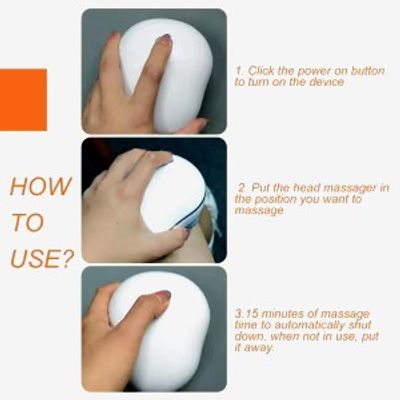 HOW TO USE?

1. Click the power on button to turn on the device

2. Put the head massager in the position you want to massage

3.15 minutes of massage time to automatically shut down, when not in use, put it away.