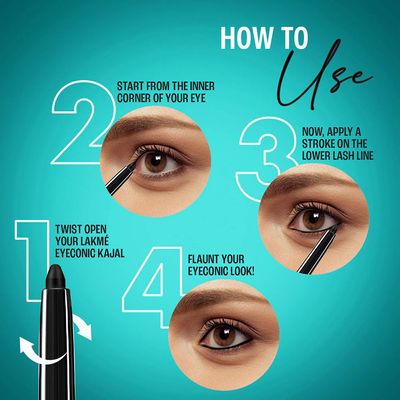 HOW TO
Use

1
TWIST OPEN YOUR LAKMÉ EYECONIC KAJAL

2
START FROM THE INNER CORNER OF YOUR EYE

3
NOW, APPLY A STROKE ON THE LOWER LASH LINE

4
FLAUNT YOUR EYECONIC LOOK!