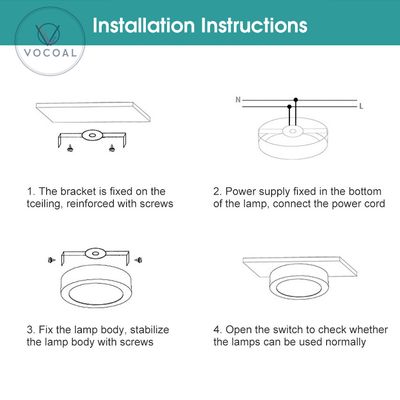 VOCOAL

Installation Instructions

N

L

1. The bracket is fixed on the tceiling, reinforced with screws

2. Power supply fixed in the bottom of the lamp, connect the power cord

3. Fix the lamp body, stabilize the lamp body with screws

4. Open the switch to check whether the lamps can be used normally