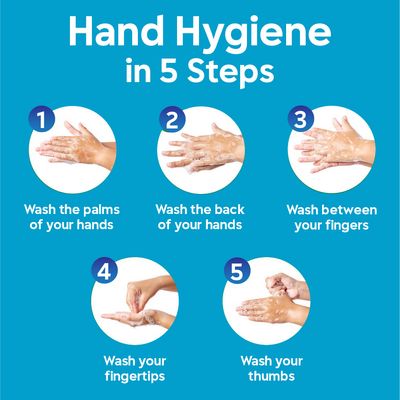 Hand Hygiene in 5 Steps

1
Wash the palms of your hands

2
Wash the back of your hands

3
Wash between your fingers

4
Wash your fingertips

5
Wash your thumbs