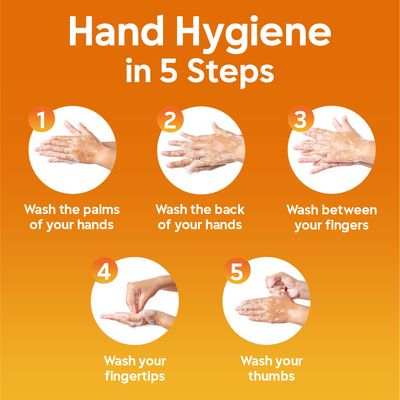 Hand Hygiene
in 5 Steps

1
Wash the palms of your hands

2
Wash the back of your hands

3
Wash between your fingers

4
Wash your fingertips

5
Wash your thumbs