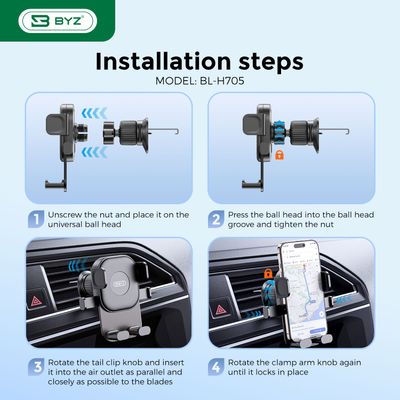 BYZ

Installation steps
MODEL: BL-H705

1 Unscrew the nut and place it on the universal ball head

2 Press the ball head into the ball head groove and tighten the nut

3 Rotate the tail clip knob and insert it into the air outlet as parallel and closely as possible to the blades

4 Rotate the clamp arm knob again until it locks in place