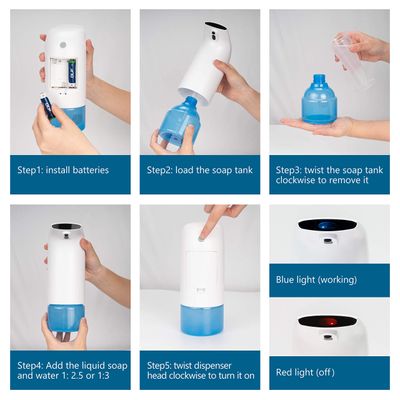 Step1: install batteries

Step2: load the soap tank

Step3: twist the soap tank clockwise to remove it

Step4: Add the liquid soap and water 1: 2.5 or 1:3

Step5: twist dispenser head clockwise to turn it on

Blue light (working)

Red light (off)